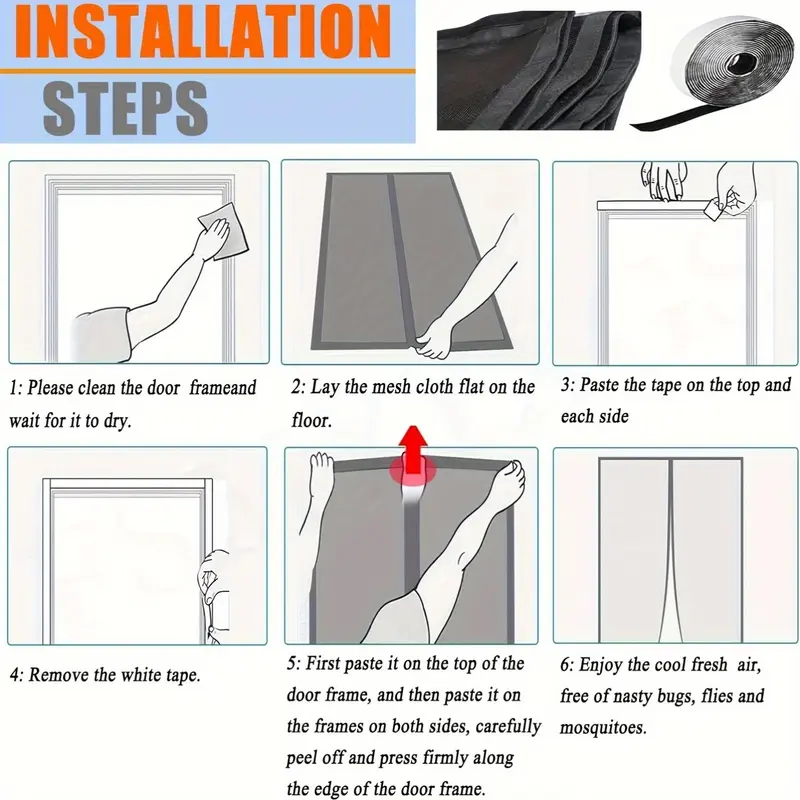 INSTALLATION STEPS

1: Please clean the door frameand wait for it to dry.

2: Lay the mesh cloth flat on the floor.

3: Paste the tape on the top and each side

4: Remove the white tape.

5: First paste it on the top of the door frame, and then paste it on the frames on both sides, carefully peel off and press firmly along the edge of the door frame.

6: Enjoy the cool fresh air, free of nasty bugs, flies and mosquitoes.